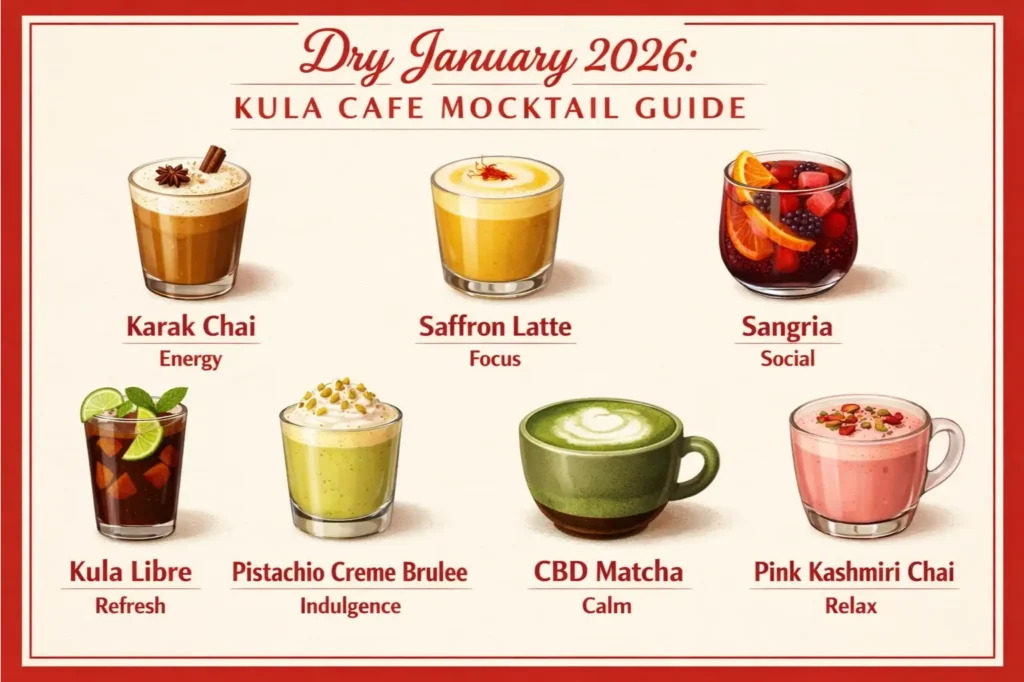 Dry January 2026:
KULA CAFE MOCKTAIL GUIDE

Karak Chai
Energy

Saffron Latte
Focus

Sangria
Social

Kula Libre
Refresh

Pistachio Creme Brulee
Indulgence

CBD Matcha
Calm

Pink Kashmiri Chai
Relax